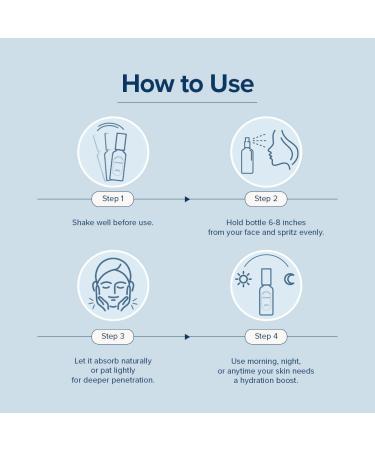 How to Use

Step 1

Shake well before use.

Step 2

Hold bottle 6-8 inches from your face and spritz evenly.

Step 3

Let it absorb naturally or pat lightly for deeper penetration.

Step 4

Use morning, night, or anytime your skin needs a hydration boost.