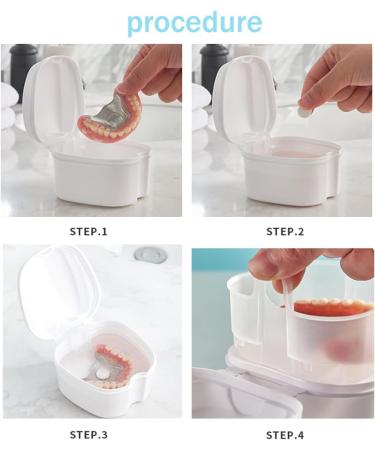 procedure

STEP.1

STEP.2

STEP.3

STEP.4