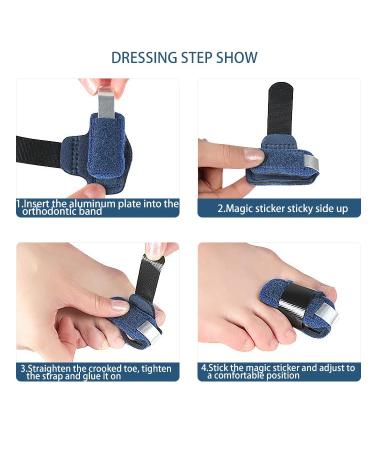 DRESSING STEP SHOW

1.Insert the aluminum plate into the orthodontic band

2.Magic sticker sticky side up

3.Straighten the crooked toe, tighten the strap and glue it on

4.Stick the magic sticker and adjust to a comfortable position