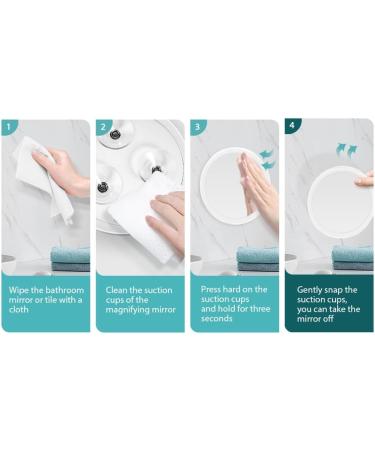 1

Wipe the bathroom mirror or tile with a cloth

2

Clean the suction cups of the magnifying mirror

3

Press hard on the suction cups and hold for three seconds

4

Gently snap the suction cups, you can take the mirror off