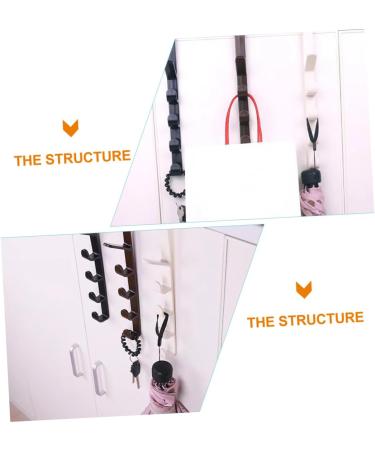 THE STRUCTURE

THE STRUCTURE