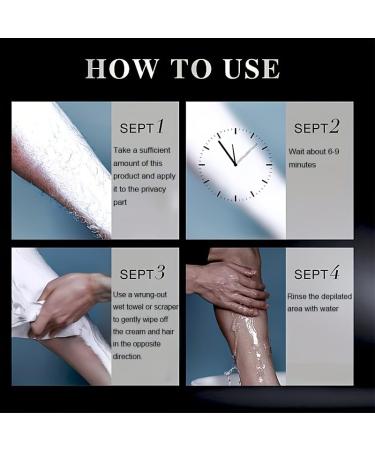 HOW TO USE

SEPT 1

Take a sufficient amount of this product and apply it to the privacy part

SEPT 2

Wait about 6-9 minutes

SEPT 3

Use a wrung-out wet towel or scraper to gently wipe off the cream and hair in the opposite direction.

SEPT 4

Rinse the depilated area with water