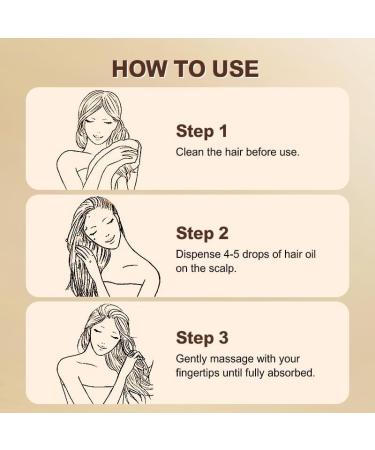 HOW TO USE

Step 1
Clean the hair before use.

Step 2
Dispense 4-5 drops of hair oil on the scalp.

Step 3
Gently massage with your fingertips until fully absorbed.