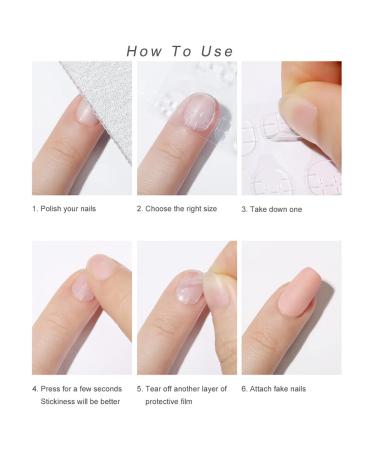 How To Use

1. Polish your nails

2. Choose the right size

3. Take down one

4. Press for a few seconds Stickiness will be better

5. Tear off another layer of protective film

6. Attach fake nails