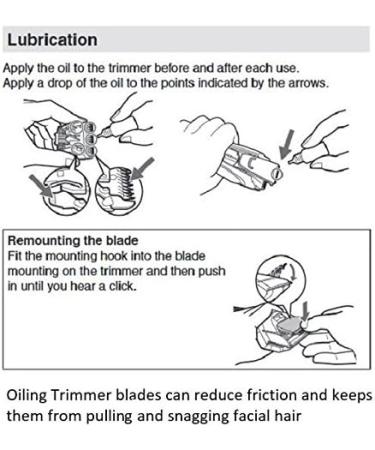 Lubrication

Apply the oil to the trimmer before and after each use.
Apply a drop of the oil to the points indicated by the arrows.

Remounting the blade
Fit the mounting hook into the blade mounting on the trimmer and then push in until you hear a click.

Oiling Trimmer blades can reduce friction and keeps them from pulling and snagging facial hair