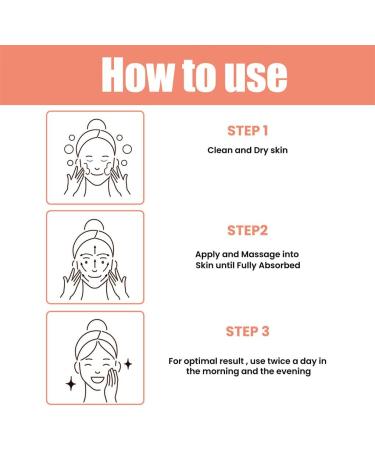 How to use

STEP 1

Clean and Dry skin

STEP2

Apply and Massage into Skin until Fully Absorbed

STEP 3

For optimal result , use twice a day in the morning and the evening