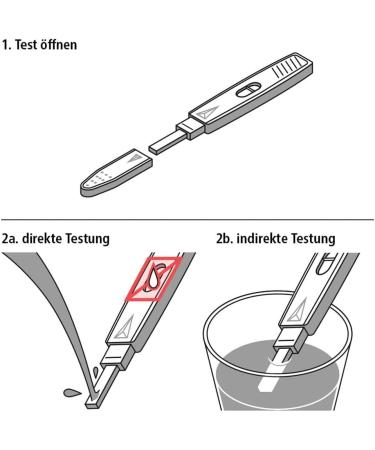 1. Test öffnen

2a. direkte Testung

2b. indirekte Testung