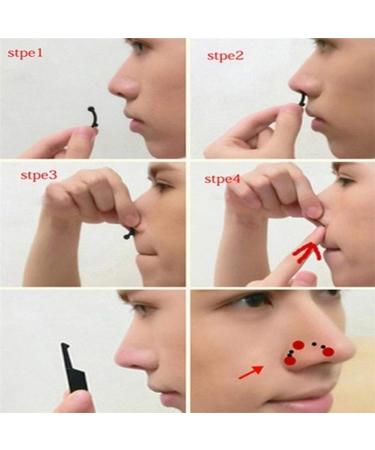 stpe1

stpe2

stpe3

stpe4