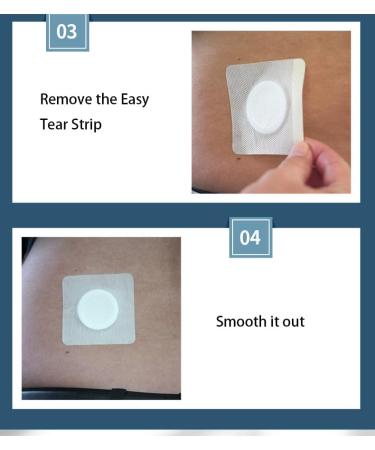 03

Remove the Easy Tear Strip

04

Smooth it out