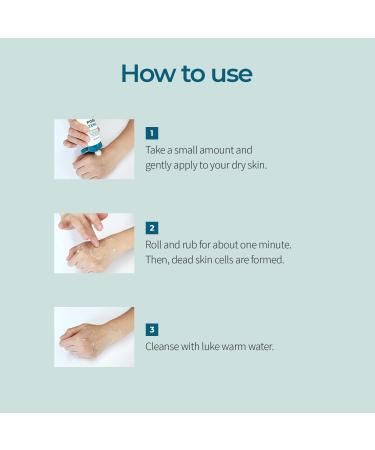 How to use

1
Take a small amount and gently apply to your dry skin.

2
Roll and rub for about one minute. Then, dead skin cells are formed.

3
Cleanse with luke warm water.