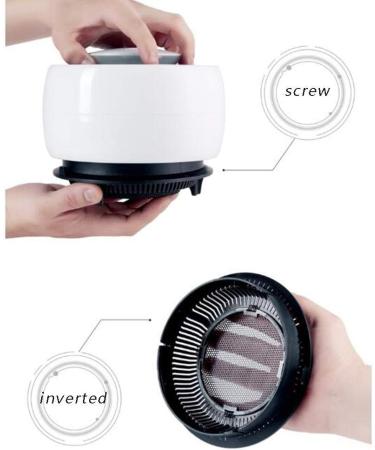 screw

inverted