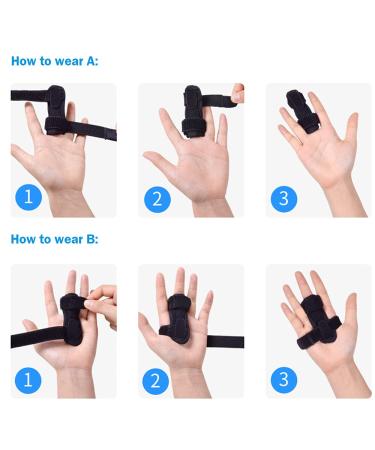 How to wear A:

1

2

3

How to wear B:

1

2

3