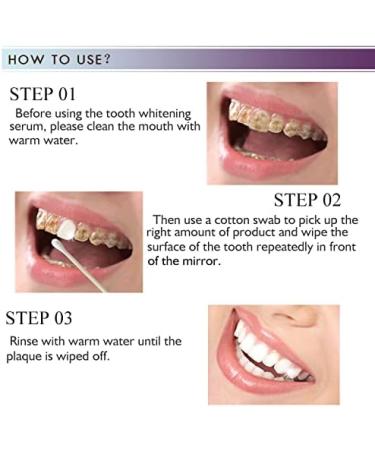 HOW TO USE?

STEP 01

Before using the tooth whitening serum, please clean the mouth with warm water.

STEP 02

Then use a cotton swab to pick up the right amount of product and wipe the surface of the tooth repeatedly in front of the mirror.

STEP 03

Rinse with warm water until the plaque is wiped off.