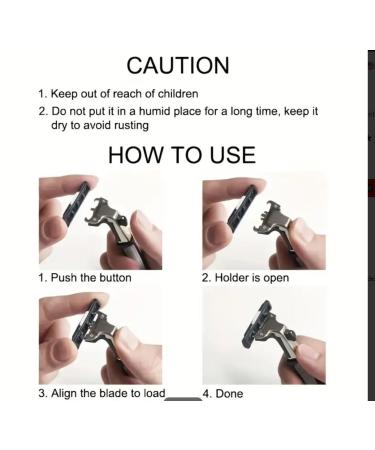 CAUTION

1. Keep out of reach of children
2. Do not put it in a humid place for a long time, keep it dry to avoid rusting

HOW TO USE

1. Push the button

2. Holder is open

3. Align the blade to load

4. Done