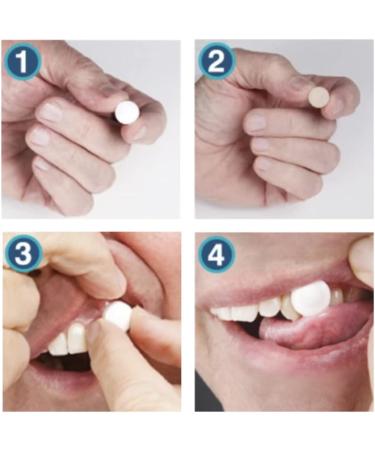 1
2
3
4