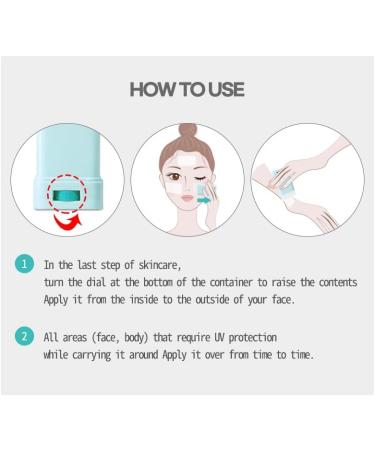 HOW TO USE

1 In the last step of skincare,
turn the dial at the bottom of the container to raise the contents
Apply it from the inside to the outside of your face.

2 All areas (face, body) that require UV protection
while carrying it around Apply it over from time to time.