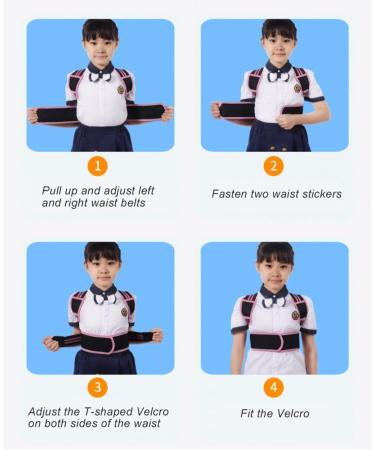 1

Pull up and adjust left and right waist belts

2

Fasten two waist stickers

3

Adjust the T-shaped Velcro on both sides of the waist

4

Fit the Velcro