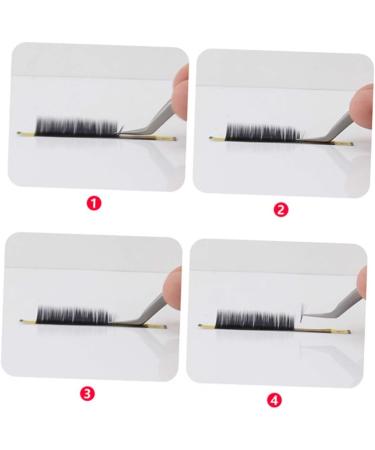 1

2

3

4