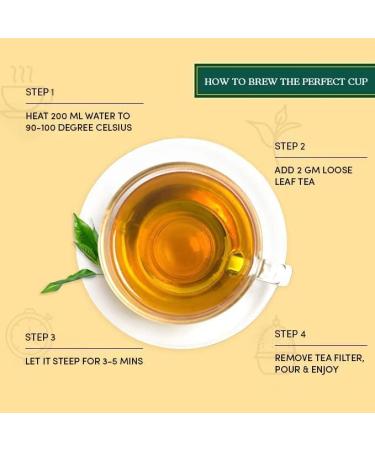 HOW TO BREW THE PERFECT CUP

STEP 1

HEAT 200 ML WATER TO 90-100 DEGREE CELSIUS

STEP 2

ADD 2 GM LOOSE LEAF TEA

STEP 3

LET IT STEEP FOR 3-5 MINS

STEP 4

REMOVE TEA FILTER, POUR & ENJOY