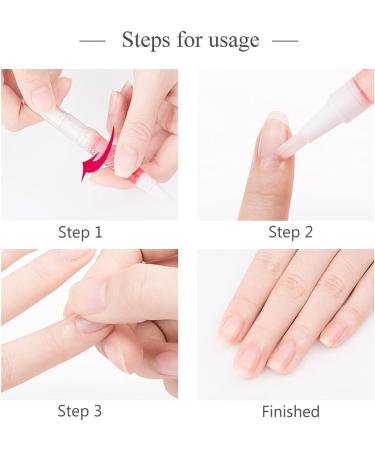 — Steps for usage —

Step 1

Step 2

Step 3

Finished