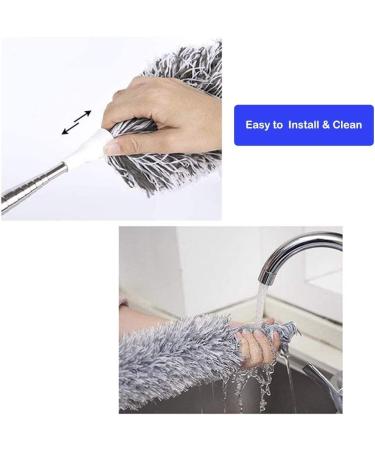 Easy to Install & Clean