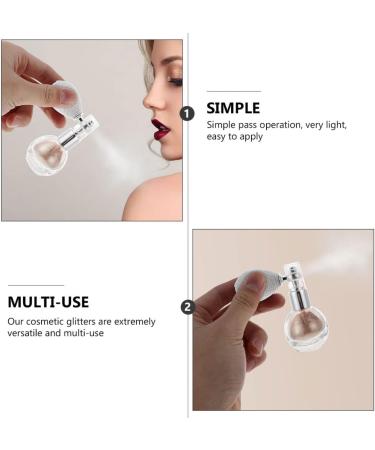 1

SIMPLE

Simple pass operation, very light, easy to apply

MULTI-USE

Our cosmetic glitters are extremely versatile and multi-use

2