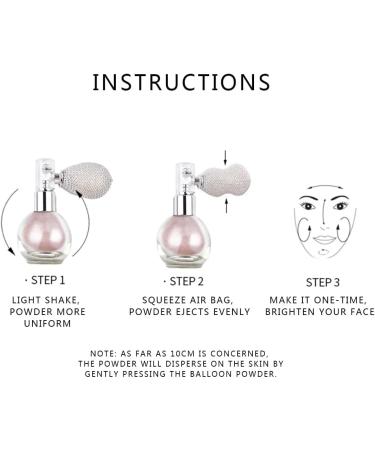 INSTRUCTIONS

· STEP 1

LIGHT SHAKE, POWDER MORE UNIFORM

· STEP 2

SQUEEZE AIR BAG, POWDER EJECTS EVENLY

STEP 3

MAKE IT ONE-TIME, BRIGHTEN YOUR FACE

NOTE: AS FAR AS 10CM IS CONCERNED, THE POWDER WILL DISPERSE ON THE SKIN BY GENTLY PRESSING THE BALLOON POWDER.