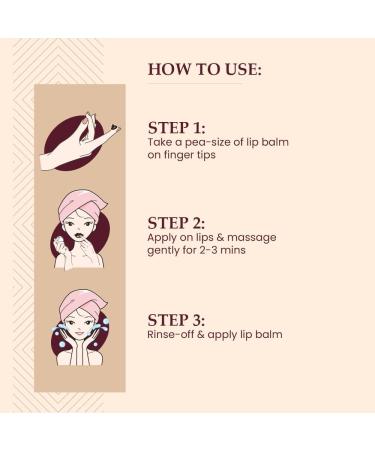 HOW TO USE:

STEP 1:
Take a pea-size of lip balm on finger tips

STEP 2:
Apply on lips & massage gently for 2-3 mins

STEP 3:
Rinse-off & apply lip balm