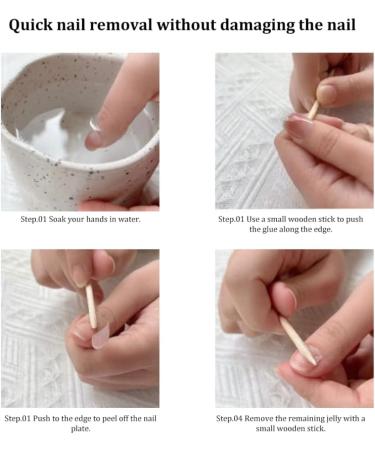 Quick nail removal without damaging the nail

Step.01 Soak your hands in water.

Step.01 Use a small wooden stick to push the glue along the edge.

Step.01 Push to the edge to peel off the nail plate.

Step.04 Remove the remaining jelly with a small wooden stick.