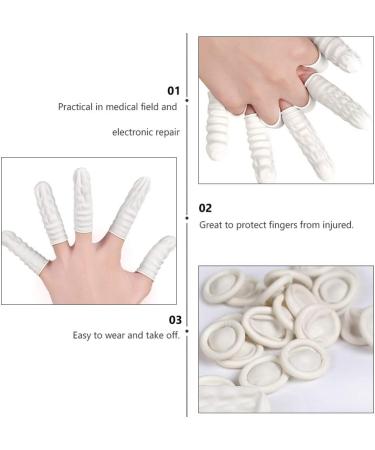 01
Practical in medical field and

electronic repair

02
Great to protect fingers from injured.

03
Easy to wear and take off.