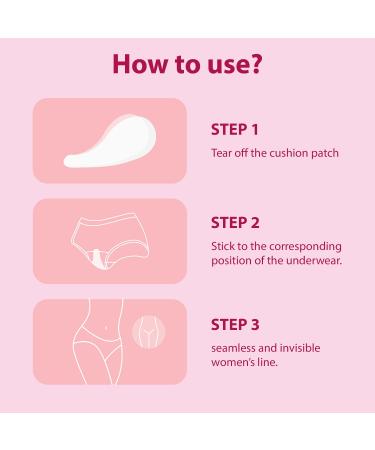 How to use?

STEP 1

Tear off the cushion patch

STEP 2

Stick to the corresponding position of the underwear.

STEP 3

seamless and invisible women's line.