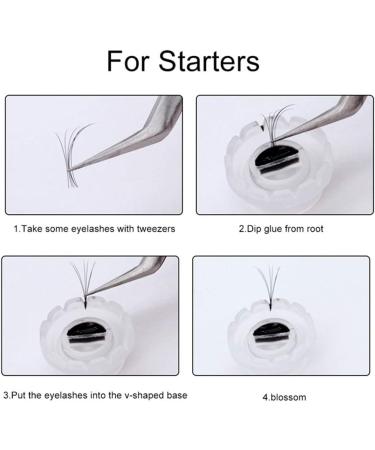 For Starters

1.Take some eyelashes with tweezers

2.Dip glue from root

3.Put the eyelashes into the v-shaped base

4.blossom