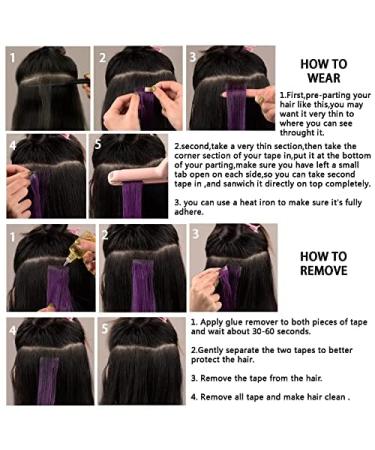 1

2

3

HOW TO WEAR

1.First,pre-parting your hair like this,you may want it very thin to where you can see throught it.

4

5

2.second,take a very thin section,then take the corner section of your tape in,put it at the bottom of your parting,make sure you have left a small tab open on each side,so you can take second tape in ,and sanwich it directly on top completely.

3. you can use a heat iron to make sure it's fully adhere.

1

2

3

HOW TO REMOVE

4

5

1. Apply glue remover to both pieces of tape and wait about 30-60 seconds.

2.Gently separate the two tapes to better protect the hair.

3. Remove the tape from the hair.

4. Remove all tape and make hair clean .