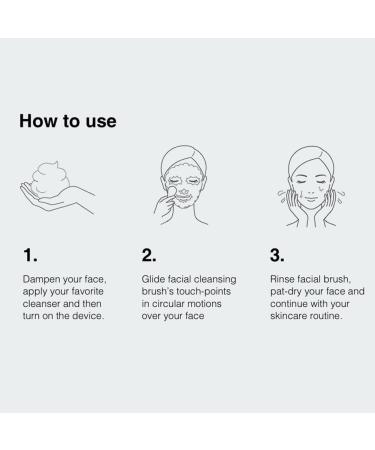 How to use

1.

Dampen your face, apply your favorite cleanser and then turn on the device.

2.

Glide facial cleansing brush's touch-points in circular motions over your face

3.

Rinse facial brush, pat-dry your face and continue with your skincare routine.