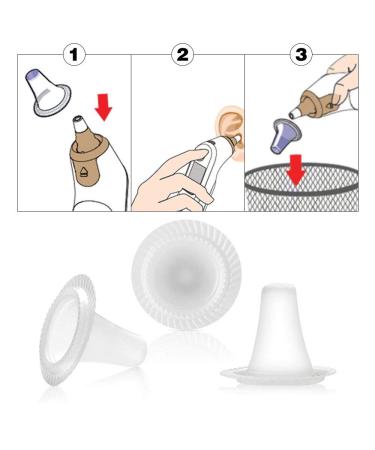 1

2

3