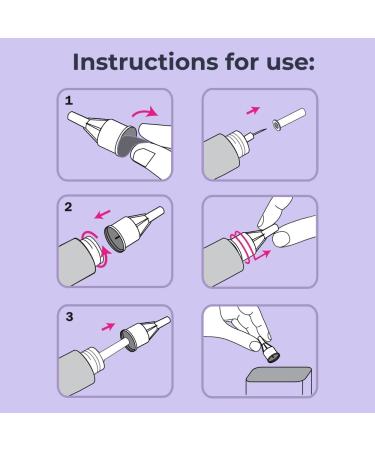 Instructions for use:

1

2

3