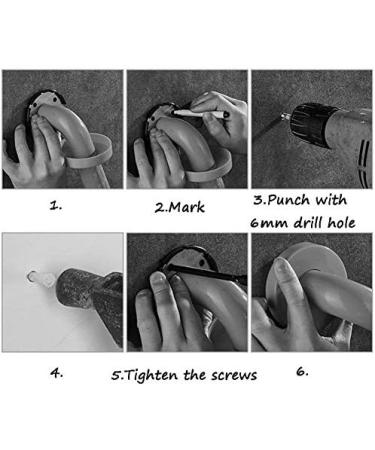 1.

2.Mark

3.Punch with 6mm drill hole

4.

5.Tighten the screws

6.