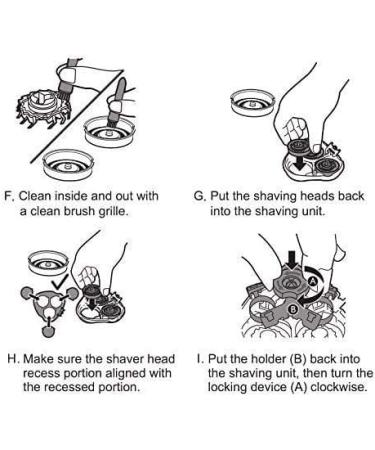 F. Clean inside and out with a clean brush grille.

G. Put the shaving heads back into the shaving unit.

H. Make sure the shaver head recess portion aligned with the recessed portion.

A

B

I. Put the holder (B) back into the shaving unit, then turn the locking device (A) clockwise.