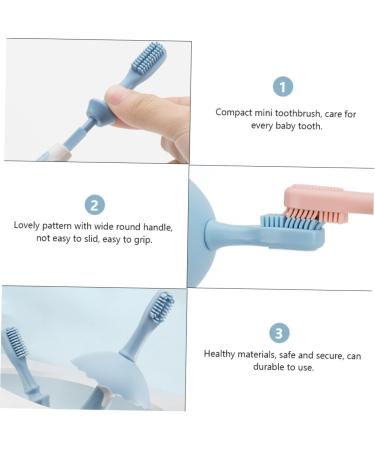 1

Compact mini toothbrush, care for every baby tooth.

2

Lovely pattern with wide round handle, not easy to slid, easy to grip.

3

Healthy materials, safe and secure, can durable to use.