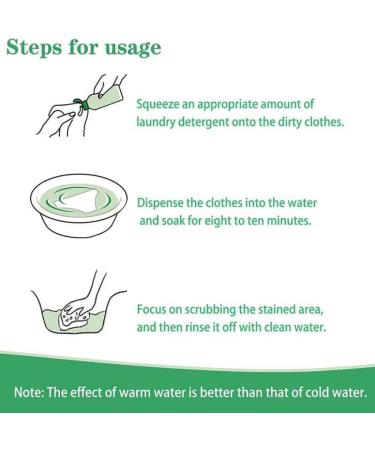 Steps for usage

Squeeze an appropriate amount of laundry detergent onto the dirty clothes.

Dispense the clothes into the water and soak for eight to ten minutes.

Focus on scrubbing the stained area, and then rinse it off with clean water.

Note: The effect of warm water is better than that of cold water.