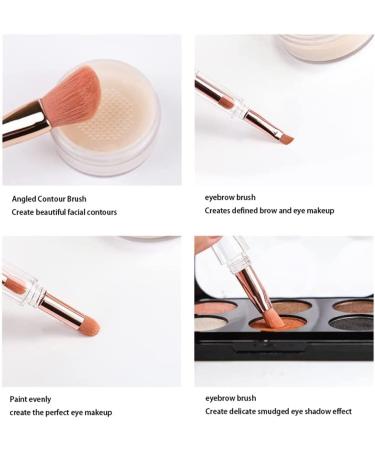 Angled Contour Brush
Create beautiful facial contours

eyebrow brush
Creates defined brow and eye makeup

Paint evenly
create the perfect eye makeup

eyebrow brush
Create delicate smudged eye shadow effect