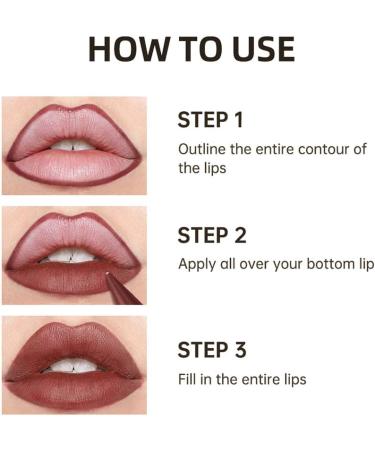 HOW TO USE

STEP 1
Outline the entire contour of the lips

STEP 2
Apply all over your bottom lip

STEP 3
Fill in the entire lips