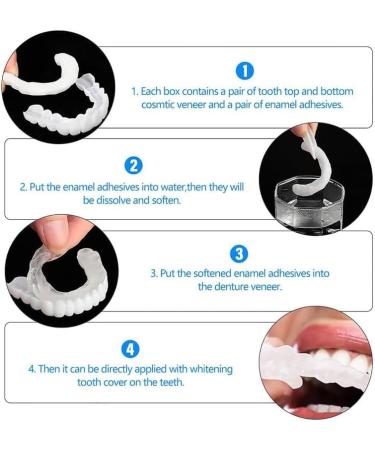 1

1. Each box contains a pair of tooth top and bottom cosmtic veneer and a pair of enamel adhesives.

2

2. Put the enamel adhesives into water,then they will be dissolve and soften.

3

3. Put the softened enamel adhesives into the denture veneer.

4

4. Then it can be directly applied with whitening tooth cover on the teeth.