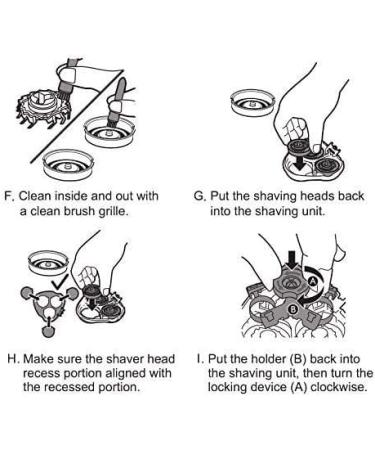 F. Clean inside and out with a clean brush grille.

G. Put the shaving heads back into the shaving unit.

A

B

H. Make sure the shaver head recess portion aligned with the recessed portion.

I. Put the holder (B) back into the shaving unit, then turn the locking device (A) clockwise.