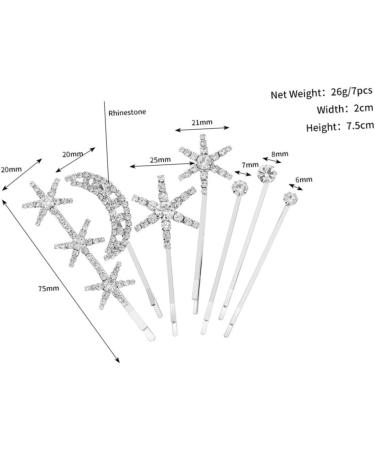 Net Weight: 26g/7pcs
Width: 2cm
Height: 7.5cm

Rhinestone

21mm

20mm

20mm

25mm

8mm

7mm

6mm

75mm