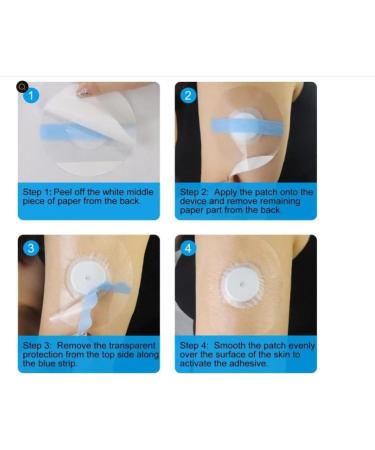 1

Step 1: Peel off the white middle piece of paper from the back.

2

Step 2: Apply the patch onto the device and remove remaining paper part from the back

3

Step 3: Remove the transparent protection from the top side along the blue strip.

4

Step 4: Smooth the patch evenly over the surface of the skin to activate the adhesive.