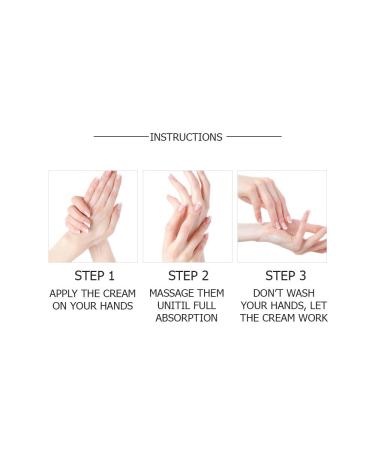 INSTRUCTIONS

STEP 1
APPLY THE CREAM ON YOUR HANDS

STEP 2
MASSAGE THEM UNITIL FULL ABSORPTION

STEP 3
DON'T WASH YOUR HANDS, LET THE CREAM WORK