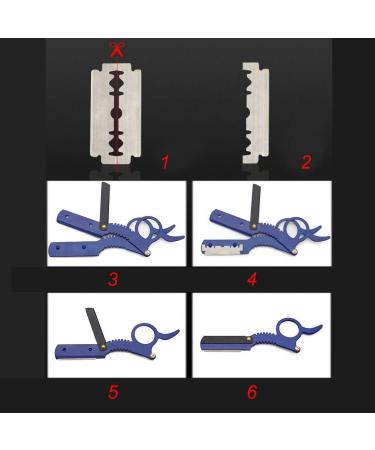 1
2
3
4
5
6