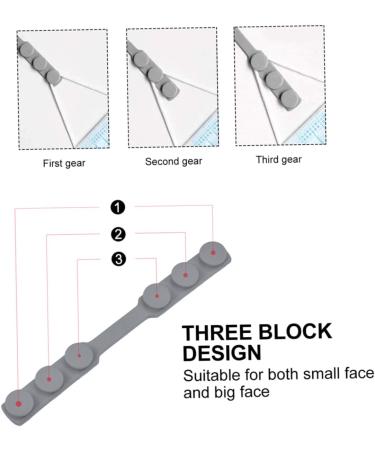 First gear

Second gear

Third gear

1

2

3

THREE BLOCK DESIGN

Suitable for both small face and big face