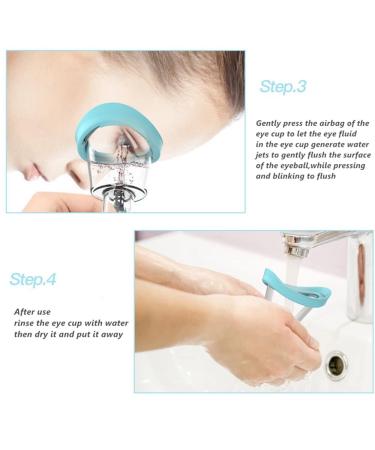 Step.3

Gently press the airbag of the eye cup to let the eye fluid in the eye cup generate water jets to gently flush the surface of the eyeball,while pressing and blinking to flush

Step.4

After use
rinse the eye cup with water
then dry it and put it away